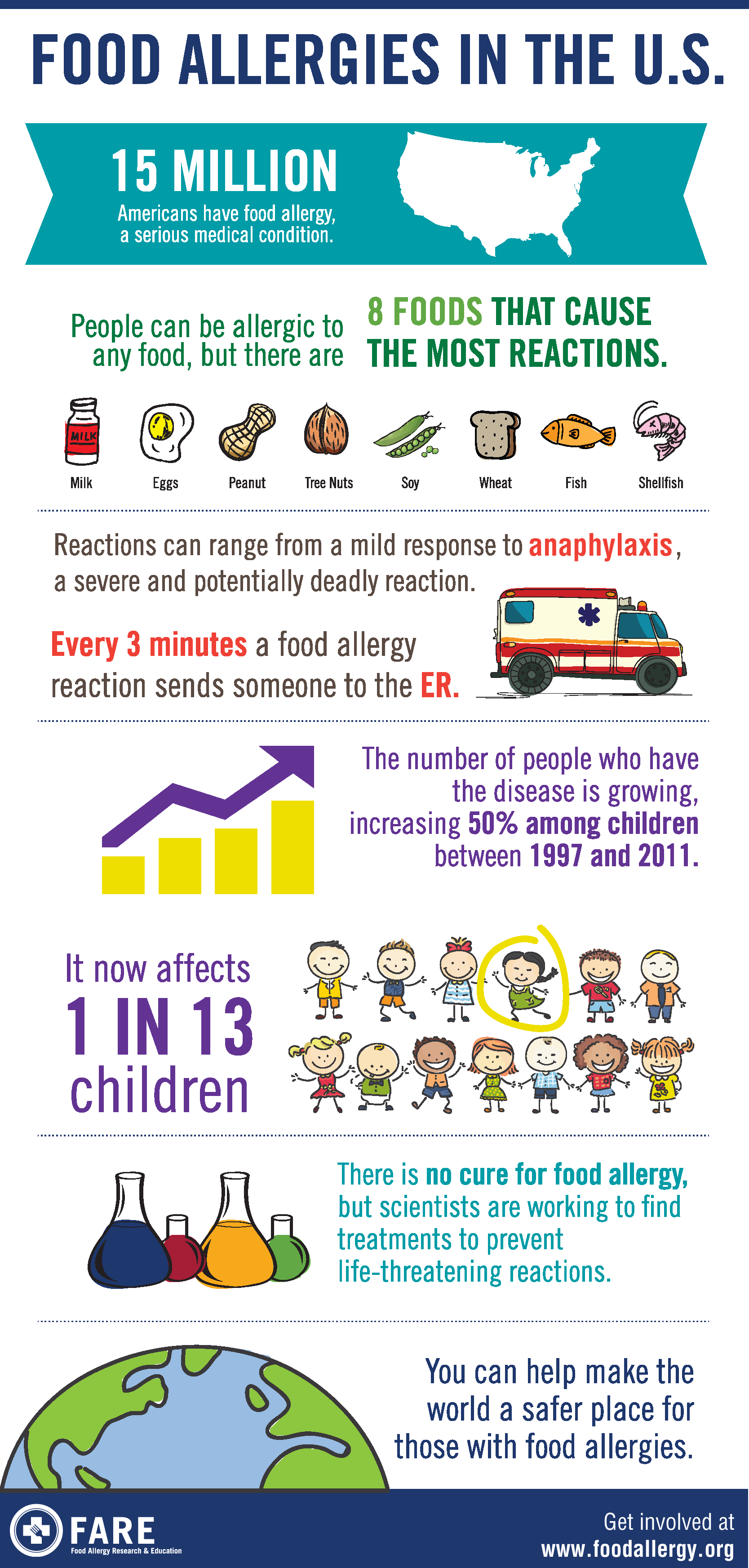 FOOD ALLERGIES IN THE U.S.

15 MILLION
Americans have food allergy, a serious medical condition.

People can be allergic to any food, but there are 8 FOODS THAT CAUSE THE MOST REACTIONS.

MILK

Milk
Eggs
Peanut
Tree Nuts
Soy
Wheat
Fish
Shellfish

Reactions can range from a mild response to anaphylaxis, a severe and potentially deadly reaction.

Every 3 minutes a food allergy reaction sends someone to the ER.

The number of people who have the disease is growing, increasing 50% among children between 1997 and 2011.

It now affects 1 IN 13 children

There is no cure for food allergy, but scientists are working to find treatments to prevent life-threatening reactions.

You can help make the world a safer place for those with food allergies.

FARE
Food Allergy Research & Education

Get involved at
www.foodallergy.org