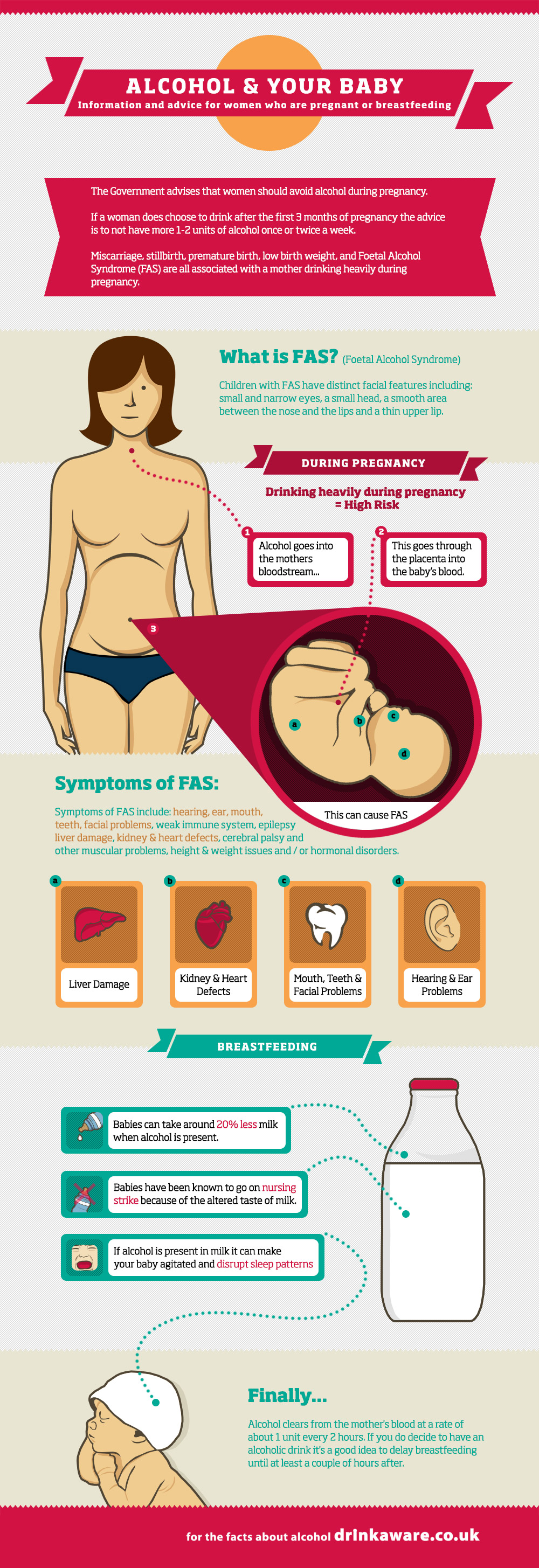 ALCOHOL & YOUR BABY
Information and advice for women who are pregnant or breastfeeding

The Government advises that women should avoid alcohol during pregnancy.

If a woman does choose to drink after the first 3 months of pregnancy the advice is to not have more 1-2 units of alcohol once or twice a week.

Miscarriage, stillbirth, premature birth, low birth weight, and Foetal Alcohol Syndrome (FAS) are all associated with a mother drinking heavily during pregnancy.

What is FAS? (Foetal Alcohol Syndrome)

Children with FAS have distinct facial features including: small and narrow eyes, a small head, a smooth area between the nose and the lips and a thin upper lip.

DURING PREGNANCY

Drinking heavily during pregnancy = High Risk

1 Alcohol goes into the mothers bloodstream...

2 This goes through the placenta into the baby's blood.

3

a b c d

This can cause FAS

Symptoms of FAS:

Symptoms of FAS include: hearing, ear, mouth, teeth, facial problems, weak immune system, epilepsy liver damage, kidney & heart defects, cerebral palsy and other muscular problems, height & weight issues and / or hormonal disorders.

a Liver Damage

b Kidney & Heart Defects

c Mouth, Teeth & Facial Problems

d Hearing & Ear Problems

BREASTFEEDING

Babies can take around 20% less milk when alcohol is present.

Babies have been known to go on nursing strike because of the altered taste of milk.

If alcohol is present in milk it can make your baby agitated and disrupt sleep patterns

Finally...

Alcohol clears from the mother's blood at a rate of about 1 unit every 2 hours. If you do decide to have an alcoholic drink it's a good idea to delay breastfeeding until at least a couple of hours after.

for the facts about alcohol drinkaware.co.uk